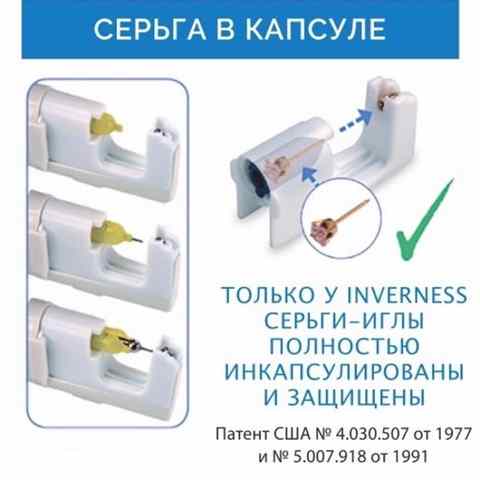 СЕРЬГА В КАПСУЛЕ

ТОЛЬКО У INVERNESS СЕРЬГИ-ИГЛЫ ПОЛНОСТЬЮ ИНКАПСУЛИРОВАНЫ И ЗАЩИЩЕНЫ

Патент США № 4.030.507 от 1977 и № 5.007.918 от 1991