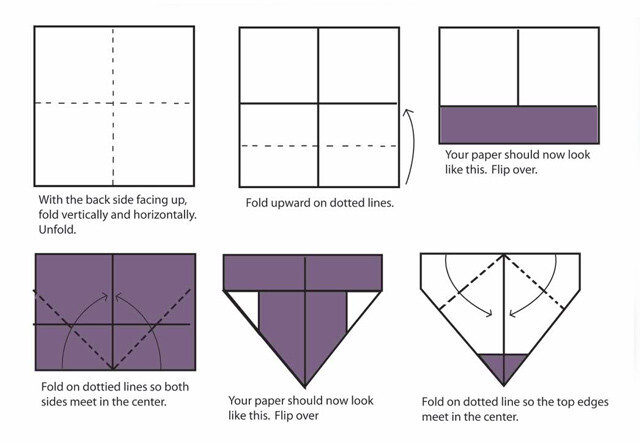 With the back side facing up, fold vertically and horizontally. Unfold.

Fold upward on dotted lines.

Your paper should now look like this. Flip over.

Fold on dottied lines so both sides meet in the center.

Your paper should now look like this. Flip over

Fold on dotted line so the top edges meet in the center.